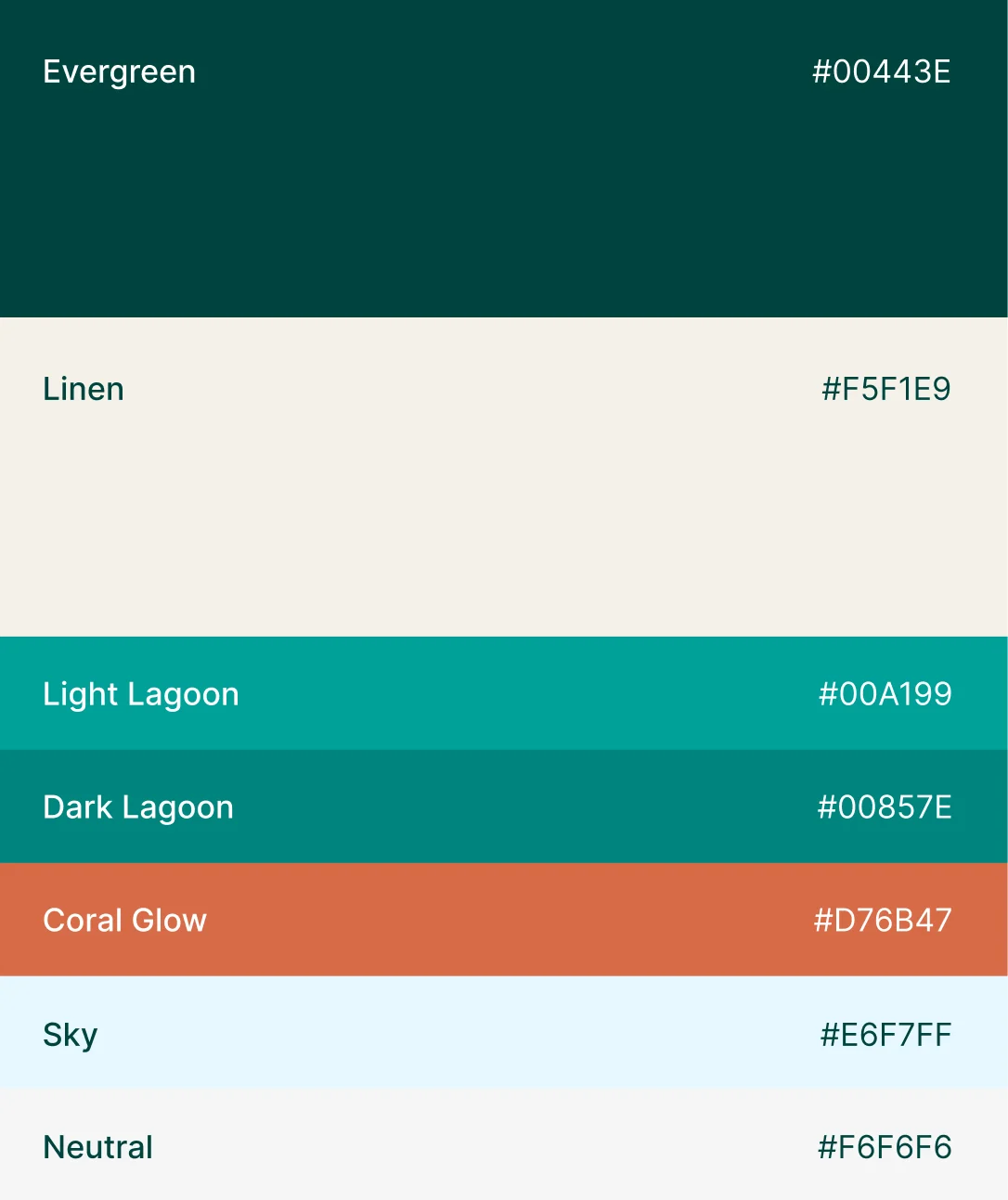 Evergreen #00443E

Linen #F5F1E9

Light Lagoon #00A199

Dark Lagoon #00857E

Coral Glow #D76B47

Sky #E6F7FF

Neutral #F6F6F6